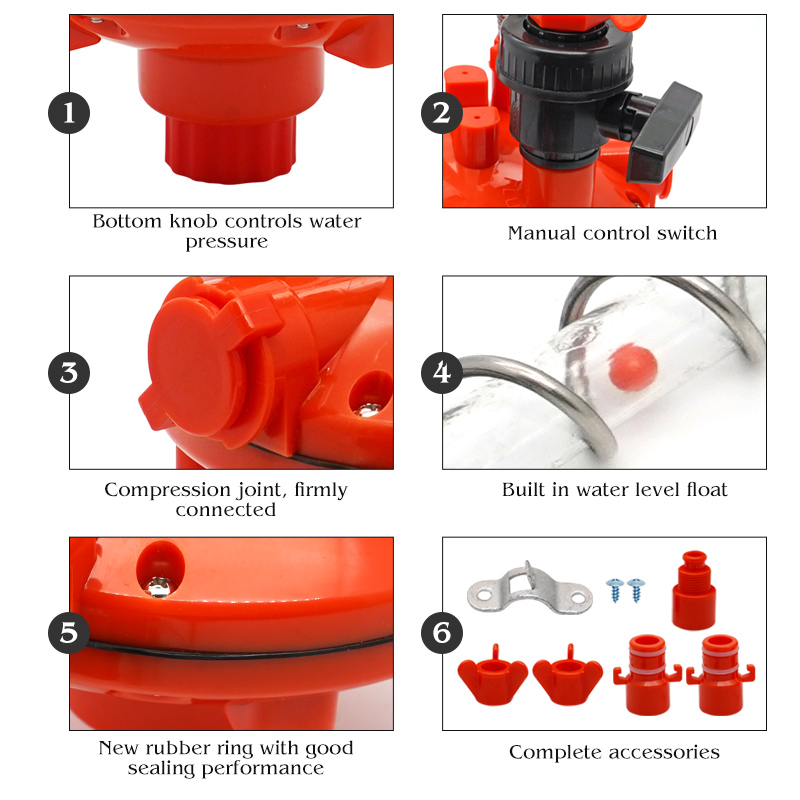 1

Bottom knob controls water pressure

2

Manual control switch

3

Compression joint, firmly connected

4

Built in water level float

5

New rubber ring with good sealing performance

6

Complete accessories